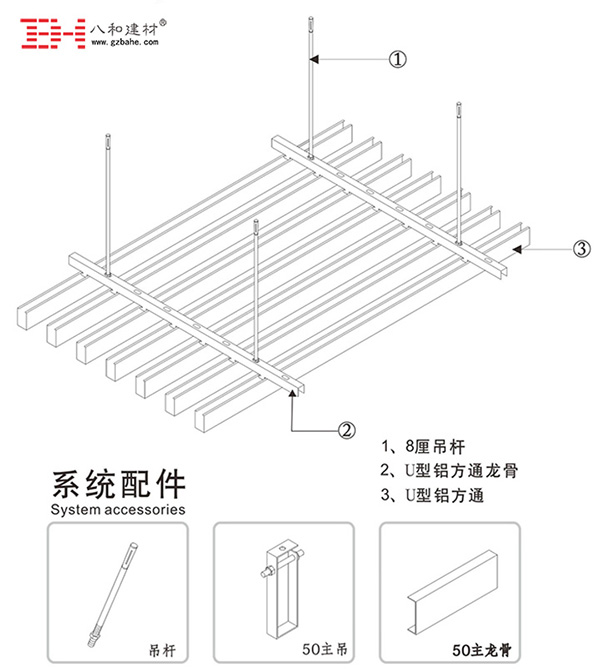 八和建材®
www.gzbahe.com

①

③

②

1、8厘吊杆
2、U型铝方通龙骨
3、U型铝方通

系统配件
System accessories

吊杆

50主吊

50主龙骨